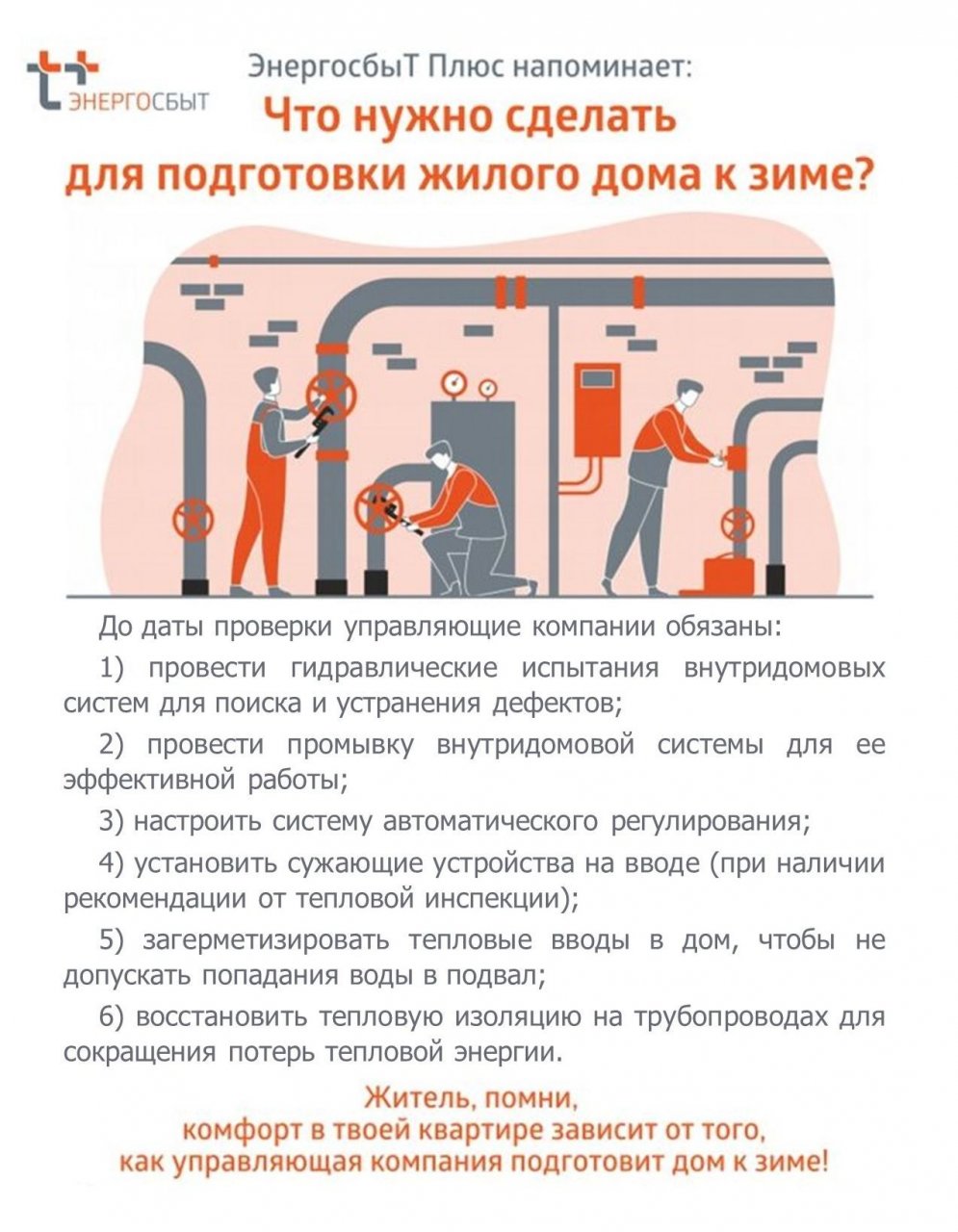 ЭНЕРГОСБЫТ

ЭнергосбыТ Плюс напоминает:

Что нужно сделать для подготовки жилого дома к зиме?

До даты проверки управляющие компании обязаны:

1) провести гидравлические испытания внутридомовых систем для поиска и устранения дефектов;

2) провести промывку внутридомовой системы для ее эффективной работы;

3) настроить систему автоматического регулирования;

4) установить сужающие устройства на вводе (при наличии рекомендации от тепловой инспекции);

5) загерметизировать тепловые вводы в дом, чтобы не допускать попадания воды в подвал;

6) восстановить тепловую изоляцию на трубопроводах для сокращения потерь тепловой энергии.

Житель, помни, комфорт в твоей квартире зависит от того, как управляющая компания подготовит дом к зиме!